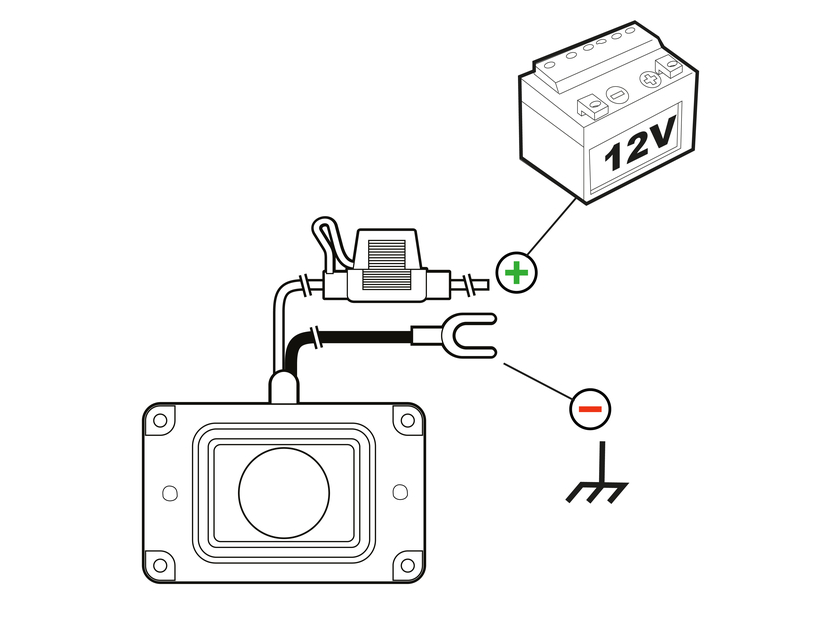 12V

+

−